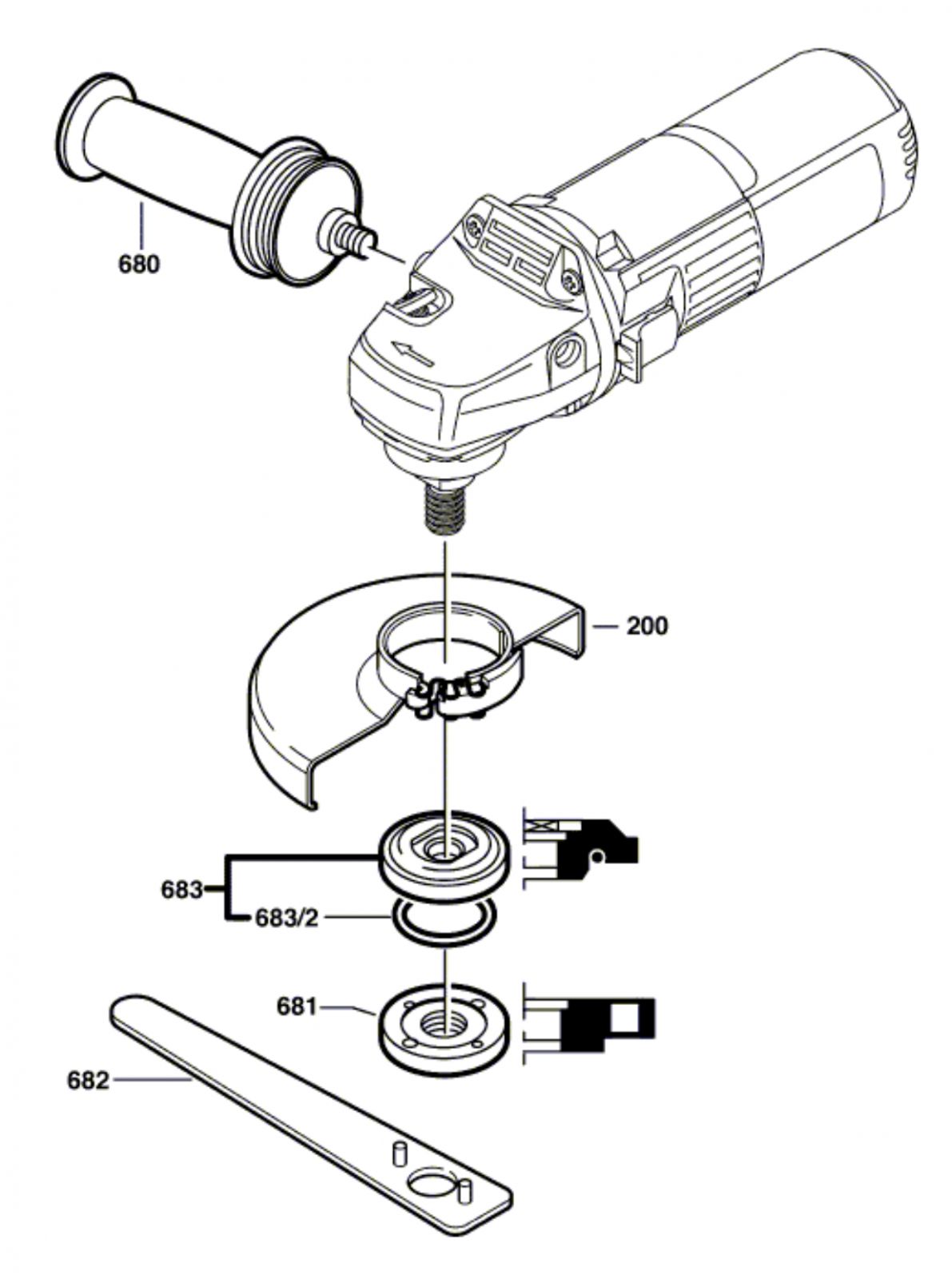 680

200

683

683/2

681

682